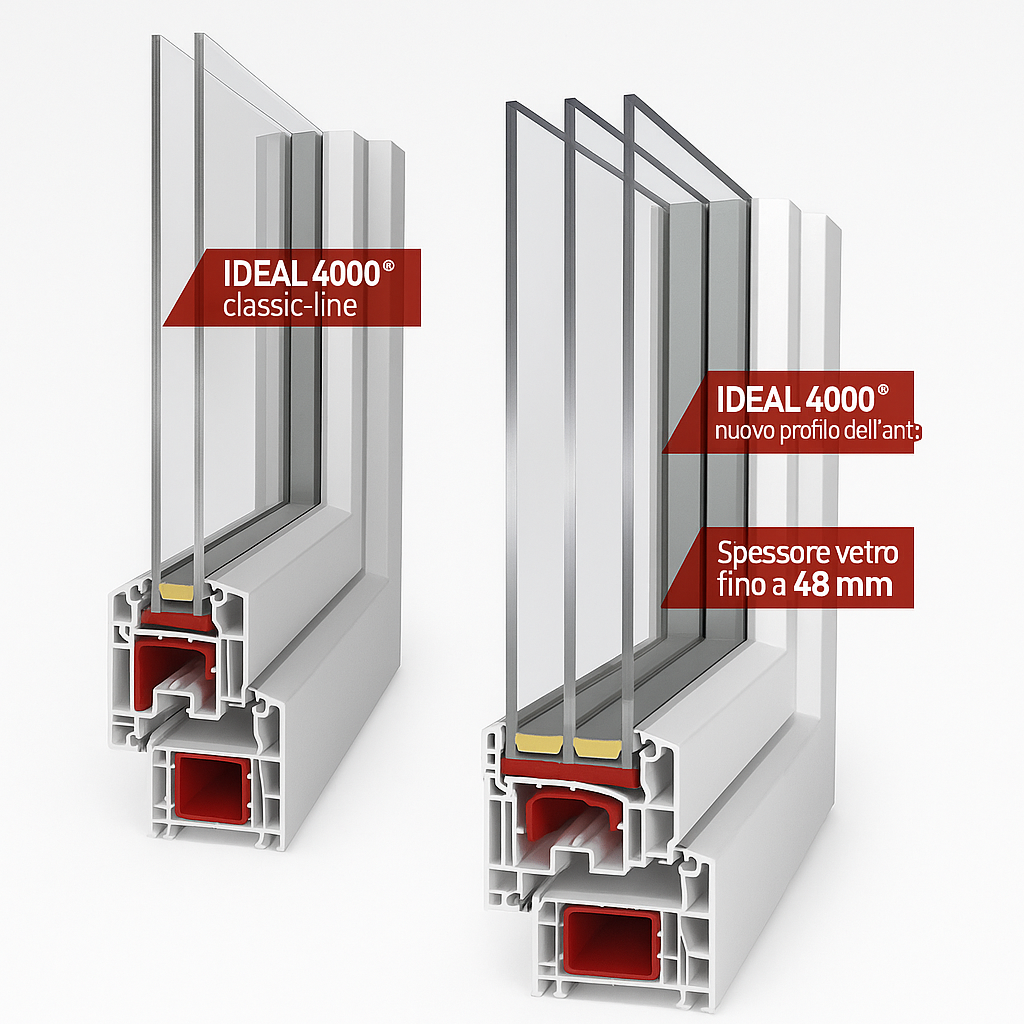 IDEAL 4000®
classic-line

IDEAL 4000®
nuovo profilo dell'ant:

Spessore vetro
fino a 48 mm